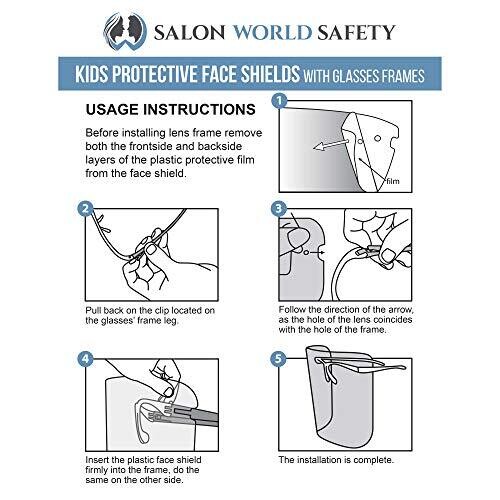 SALON WORLD SAFETY

KIDS PROTECTIVE FACE SHIELDS WITH GLASSES FRAMES

USAGE INSTRUCTIONS

Before installing lens frame remove both the frontside and backside layers of the plastic protective film from the face shield.

1

film

2

Pull back on the clip located on the glasses' frame leg.

3

Follow the direction of the arrow, as the hole of the lens coincides with the hole of the frame.

4

Insert the plastic face shield firmly into the frame, do the same on the other side.

5

The installation is complete.