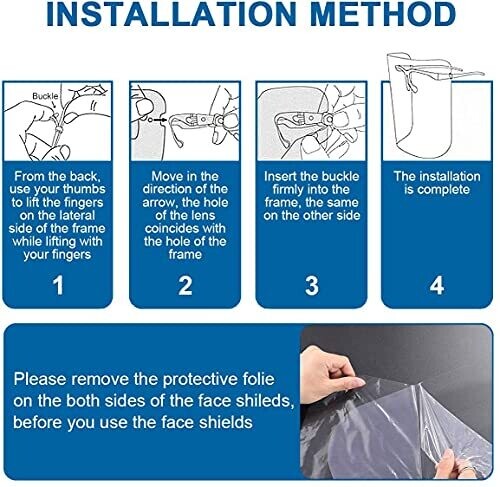 INSTALLATION METHOD

Buckle

From the back, use your thumbs to lift the fingers on the lateral side of the frame while lifting with your fingers

1

Move in the direction of the arrow, the hole of the lens coincides with the hole of the frame

2

Insert the buckle firmly into the frame, the same on the other side

3

The installation is complete

4

Please remove the protective folie on the both sides of the face shileds, before you use the face shields